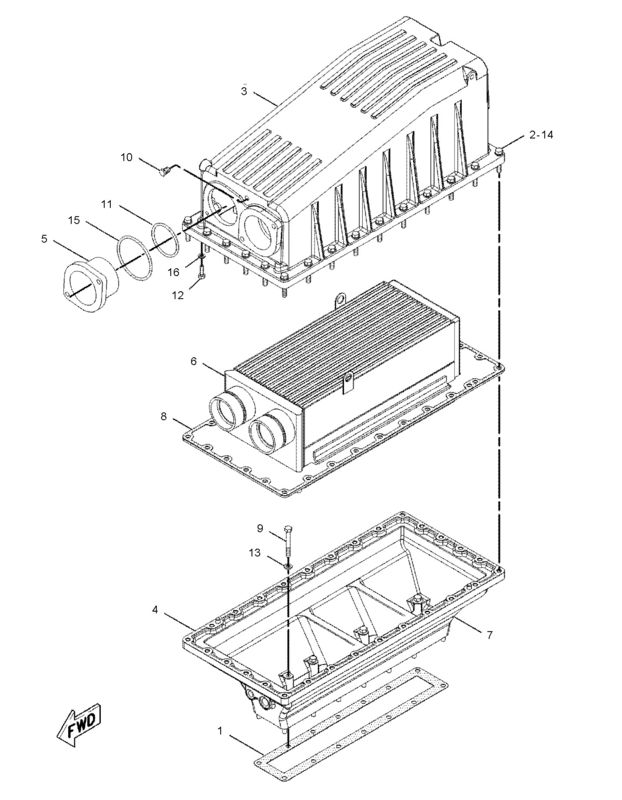 3

2-14

10

11

15

5

16

12

6

8

9

13

4

7

FWD

1